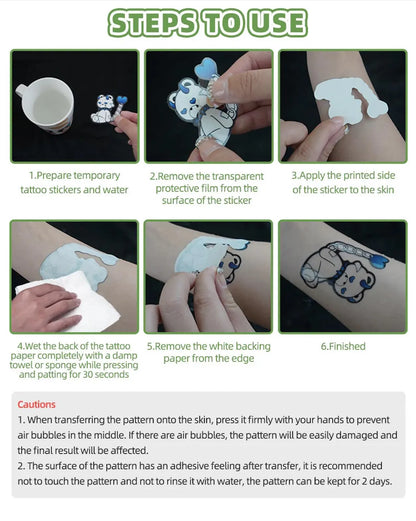 STEPS TO USE

1.Prepare temporary tattoo stickers and water

2.Remove the transparent protective film from the surface of the sticker

3.Apply the printed side of the sticker to the skin

4.Wet the back of the tattoo paper completely with a damp towel or sponge while pressing and patting for 30 seconds

5.Remove the white backing paper from the edge

6.Finished

Cautions
1. When transferring the pattern onto the skin, press it firmly with your hands to prevent air bubbles in the middle. If there are air bubbles, the pattern will be easily damaged and the final result will be affected.
2. The surface of the pattern has an adhesive feeling after transfer, it is recommended not to touch the pattern and not to rinse it with water, the pattern can be kept for 2 days.